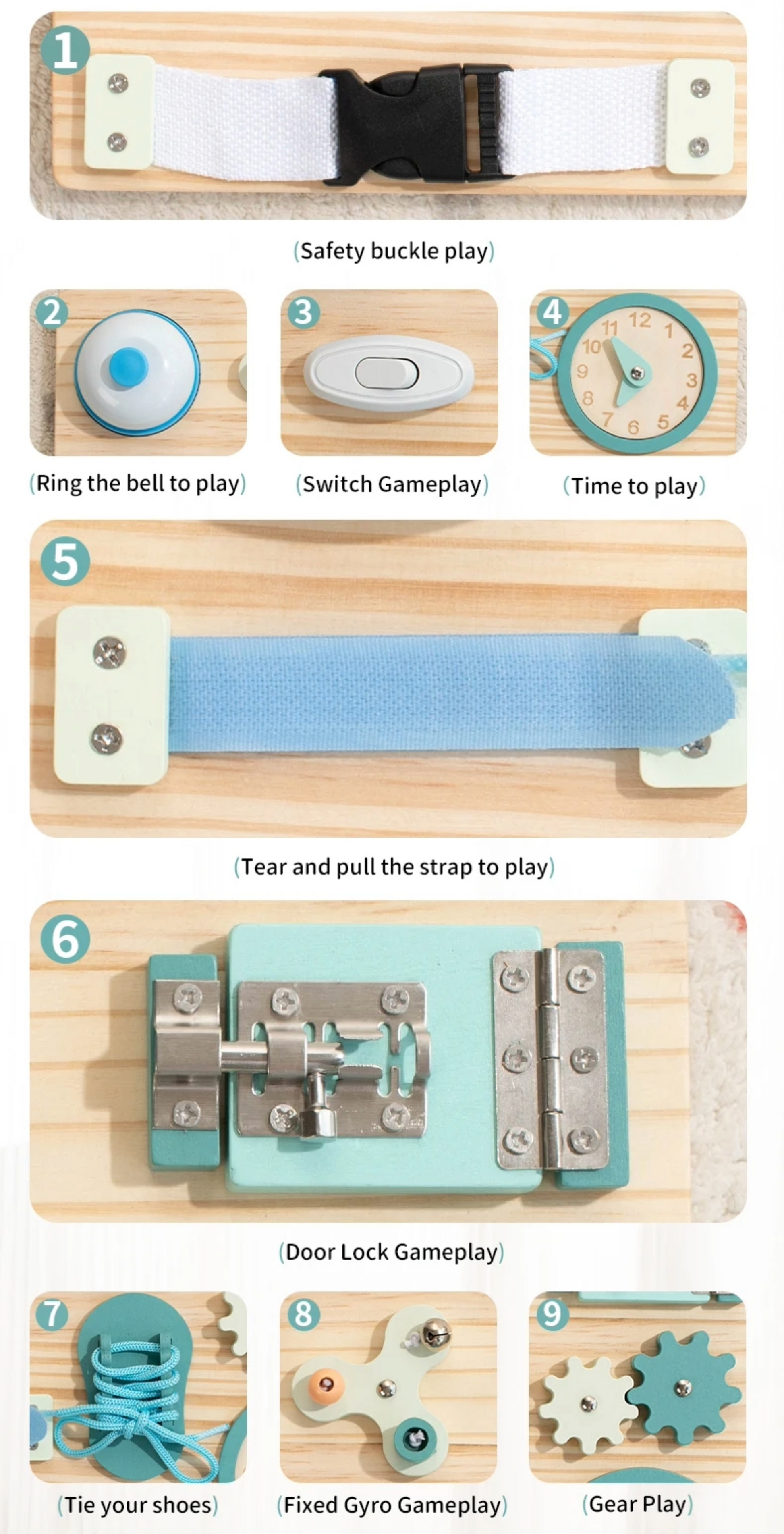 1

(Safety buckle play)

2

(Ring the bell to play)

3

(Switch Gameplay)

4

12 1 2 3 4 5 6 7 8 9 10 11

(Time to play)

5

(Tear and pull the strap to play)

6

(Door Lock Gameplay)

7

(Tie your shoes)

8

(Fixed Gyro Gameplay)

9

(Gear Play)