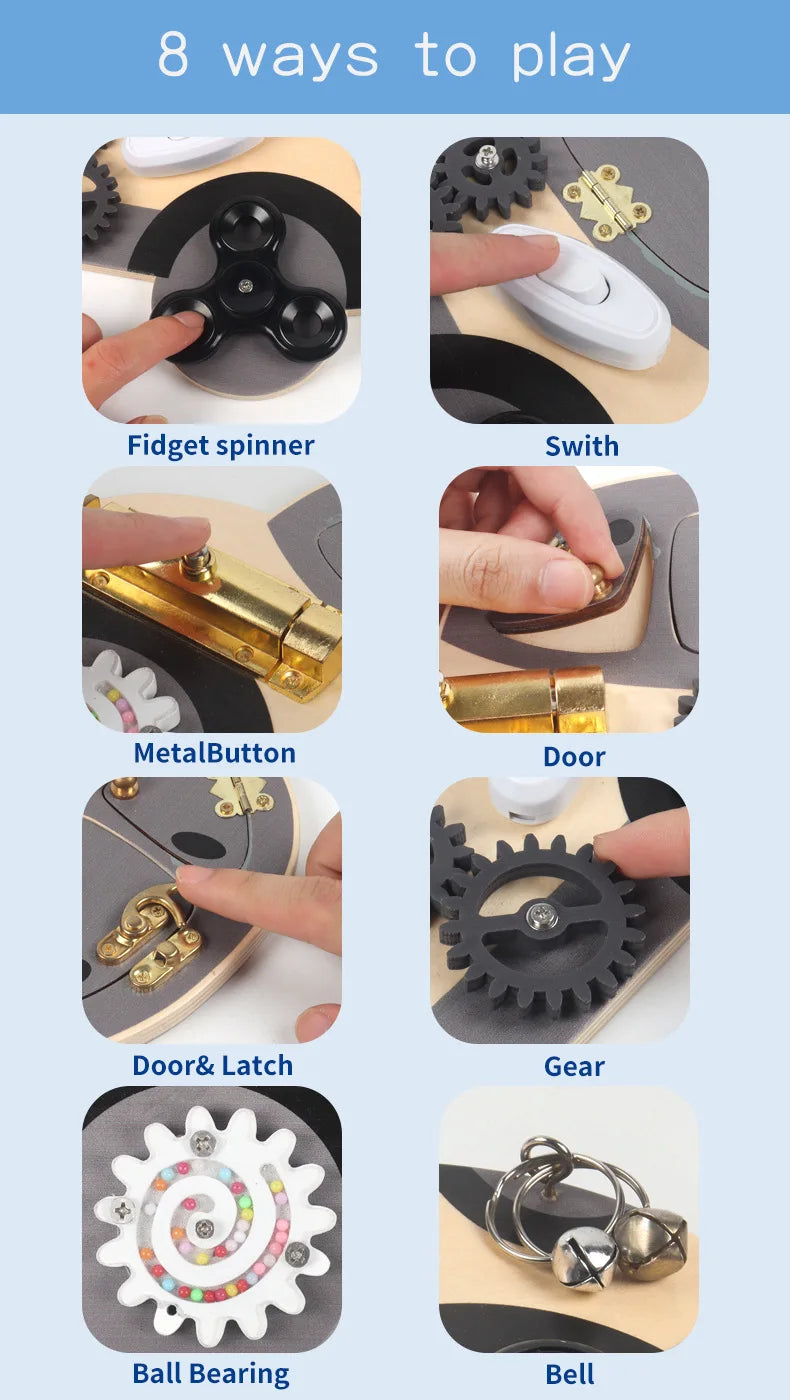 8 ways to play

Fidget spinner

Swith

MetalButton

Door

Door& Latch

Gear

Ball Bearing

Bell